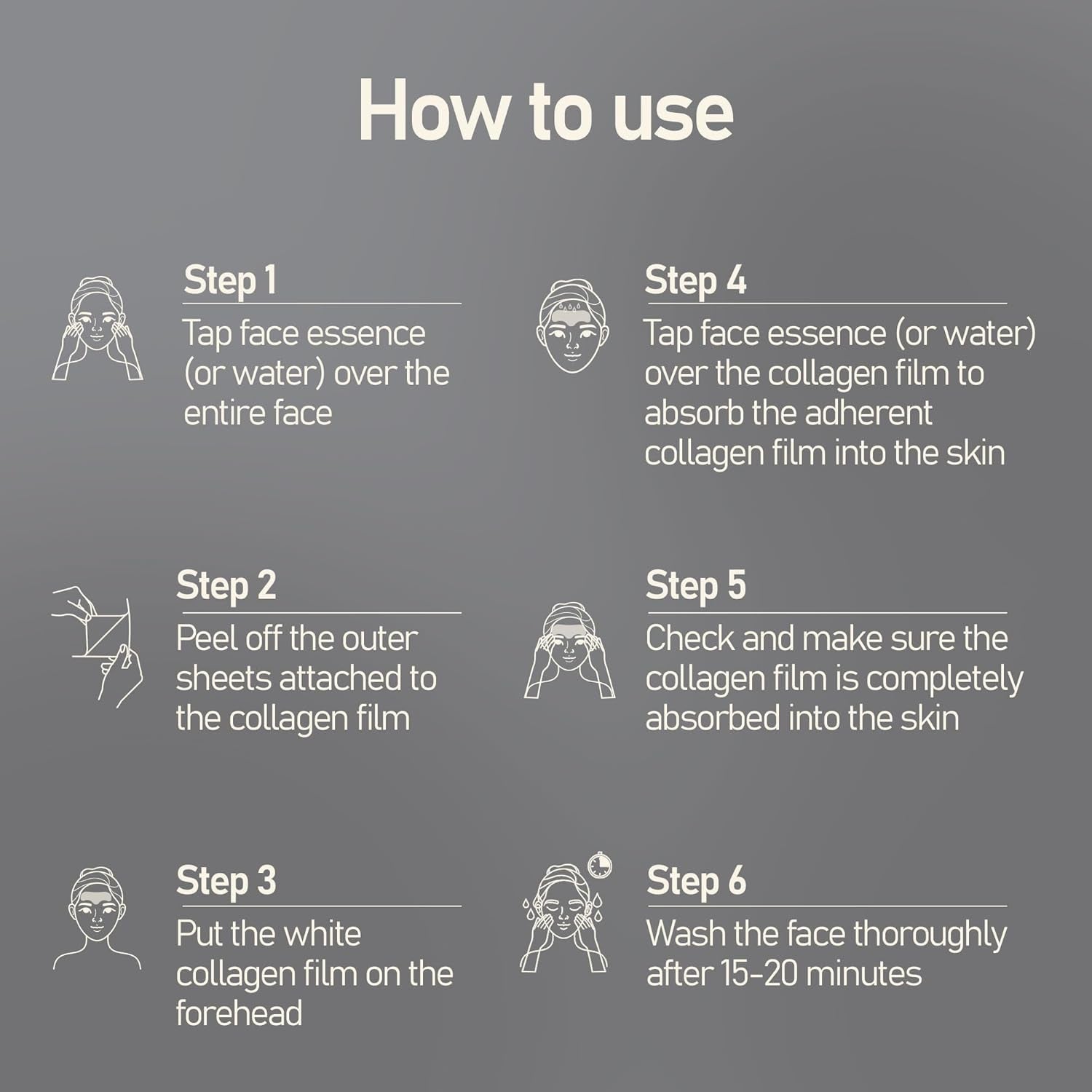 How to use

Step 1
Tap face essence (or water) over the entire face

Step 2
Peel off the outer sheets attached to the collagen film

Step 3
Put the white collagen film on the forehead

Step 4
Tap face essence (or water) over the collagen film to absorb the adherent collagen film into the skin

Step 5
Check and make sure the collagen film is completely absorbed into the skin

Step 6
Wash the face thoroughly after 15-20 minutes